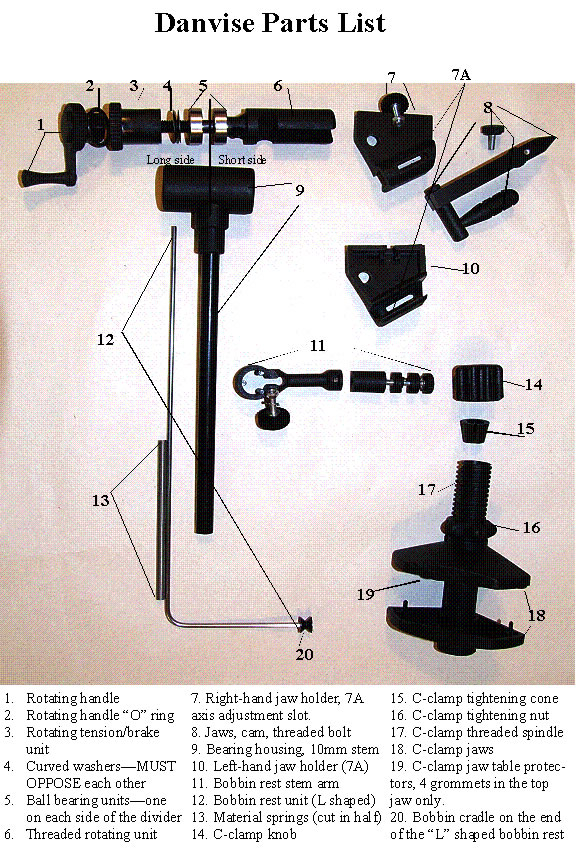 Danvise Parts List

1
2
3
4
5
6
7
7A
8
Long side
Short side
9
10
11
12
13
14
15
16
17
18
19
20

1. Rotating handle
2. Rotating handle "O" ring
3. Rotating tension/brake unit
4. Curved washers—MUST OPPOSE each other
5. Ball bearing units—one on each side of the divider
6. Threaded rotating unit

7. Right-hand jaw holder, 7A axis adjustment slot.
8. Jaws, cam, threaded bolt
9. Bearing housing, 10mm stem
10. Left-hand jaw holder (7A)
11. Bobbin rest stem arm
12. Bobbin rest unit (L shaped)
13. Material springs (cut in half)
14. C-clamp knob

15. C-clamp tightening cone
16. C-clamp tightening nut
17. C-clamp threaded spindle
18. C-clamp jaws
19. C-clamp jaw table protectors, 4 grommets in the top jaw only.
20. Bobbin cradle on the end of the "L" shaped bobbin rest